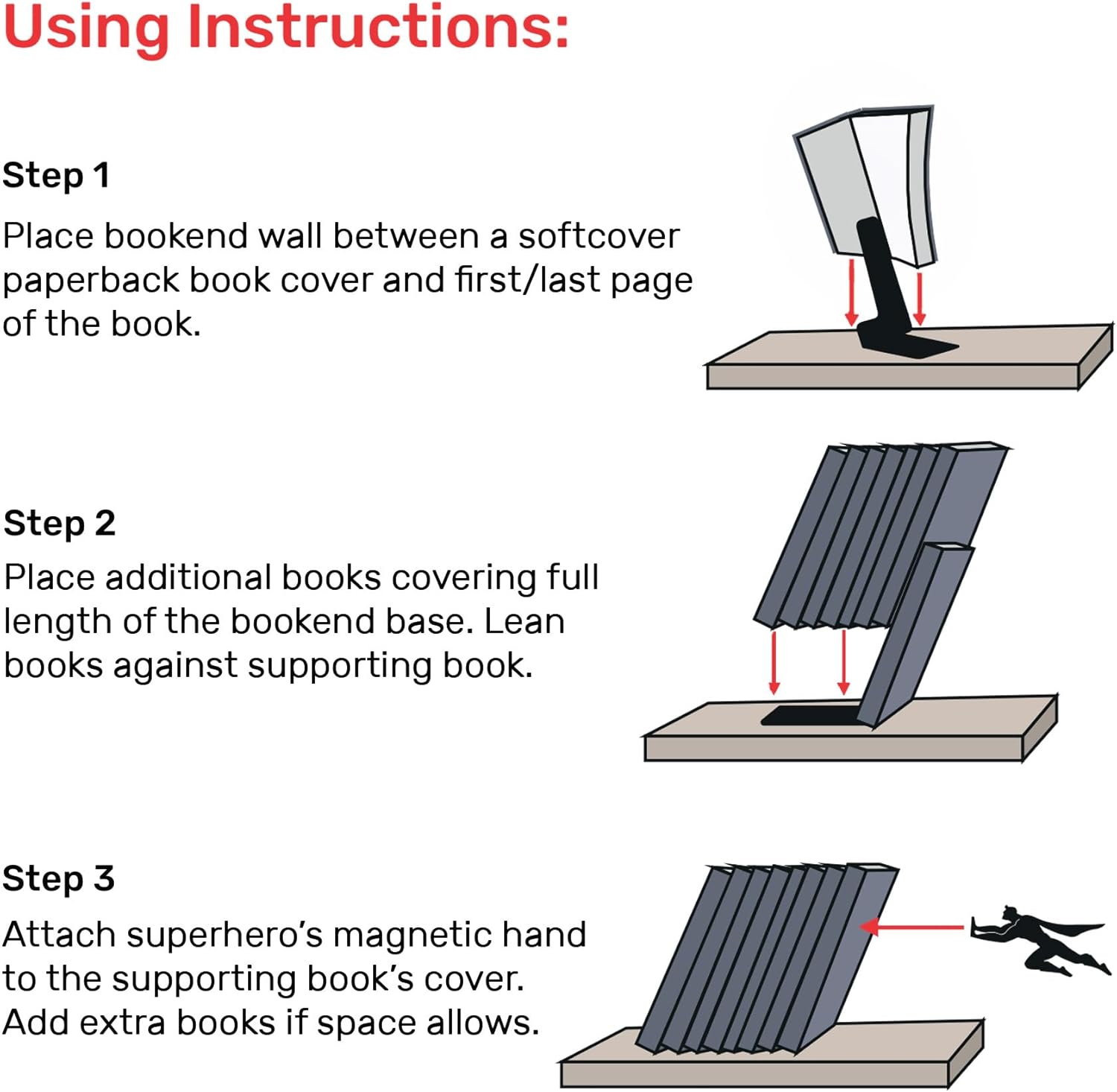 Using Instructions:

Step 1

Place bookend wall between a softcover paperback book cover and first/last page of the book.

Step 2

Place additional books covering full length of the bookend base. Lean books against supporting book.

Step 3

Attach superhero's magnetic hand to the supporting book's cover. Add extra books if space allows.