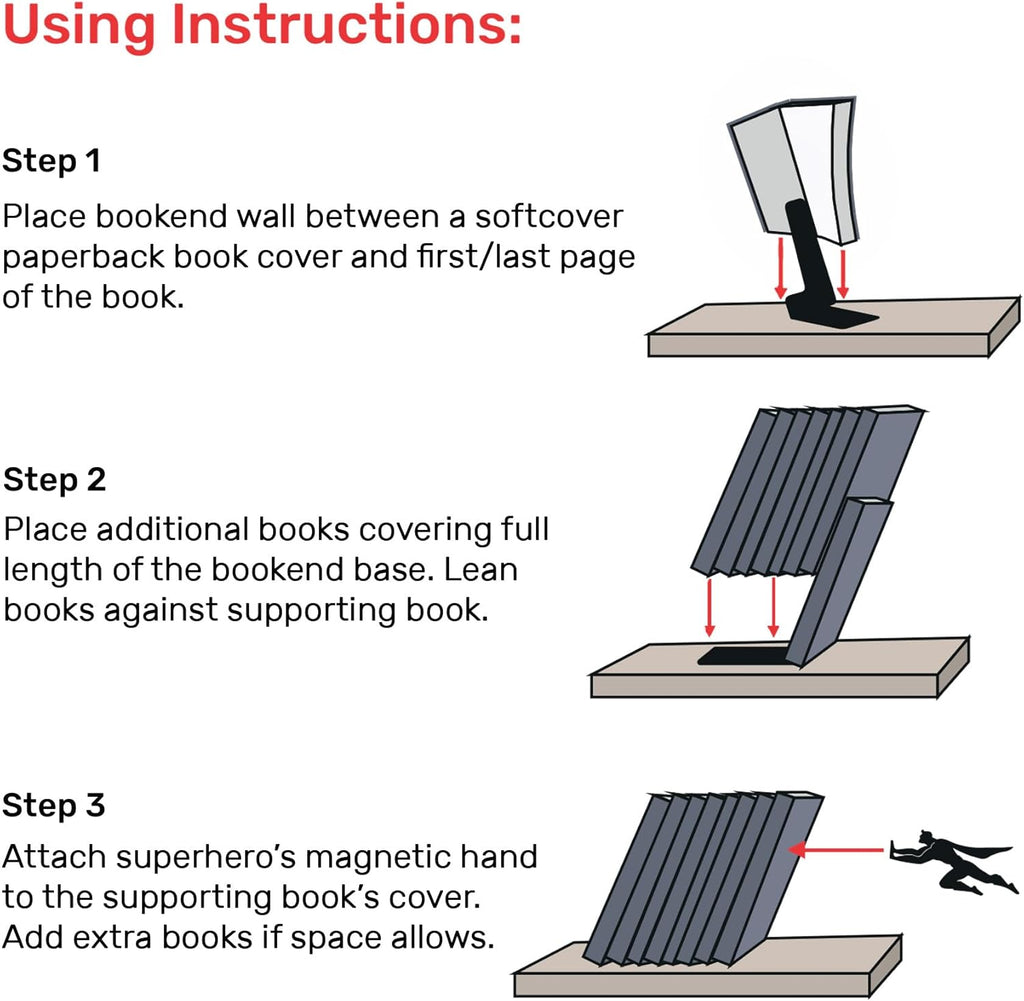 Using Instructions:

Step 1

Place bookend wall between a softcover paperback book cover and first/last page of the book.

Step 2

Place additional books covering full length of the bookend base. Lean books against supporting book.

Step 3

Attach superhero's magnetic hand to the supporting book's cover. Add extra books if space allows.